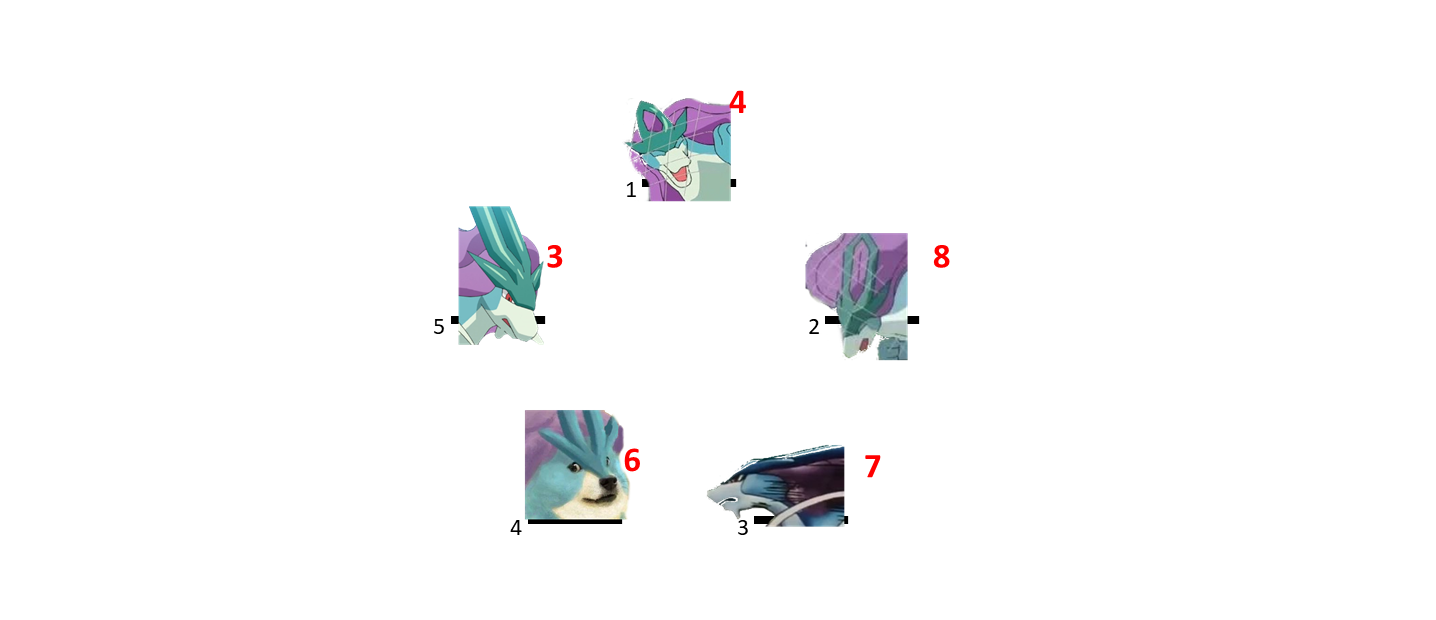 4
1
3
5
8
2
6
4
7
3